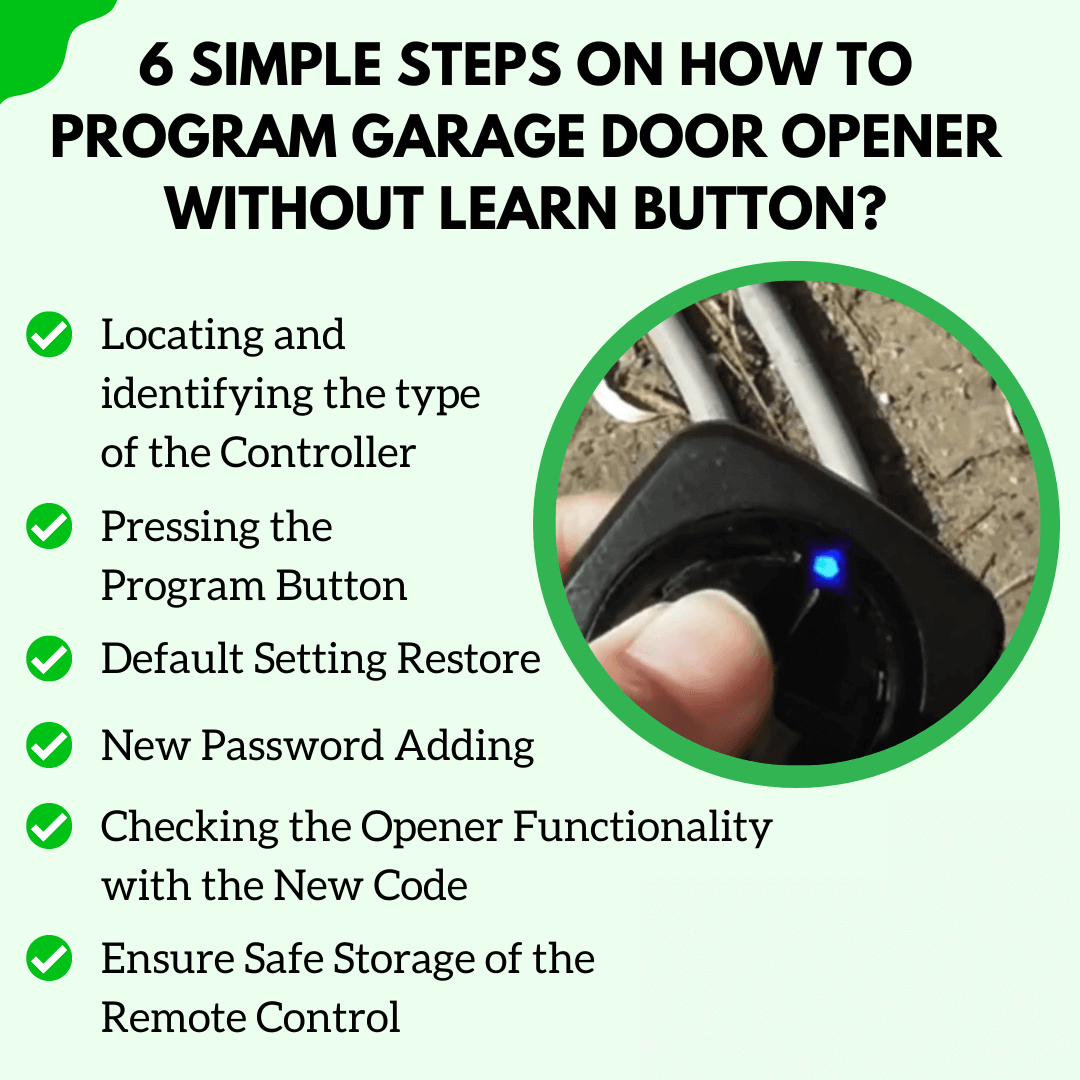 6 SIMPLE STEPS ON HOW TO PROGRAM GARAGE DOOR OPENER WITHOUT LEARN BUTTON?

Locating and identifying the type of the Controller

Pressing the Program Button

Default Setting Restore

New Password Adding

Checking the Opener Functionality with the New Code

Ensure Safe Storage of the Remote Control