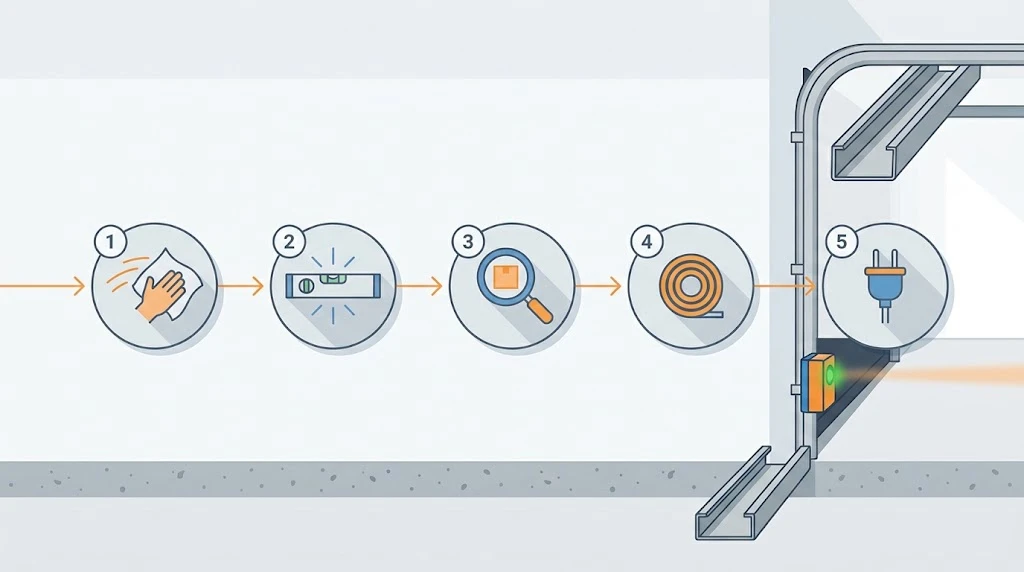 1
2
3
4
5